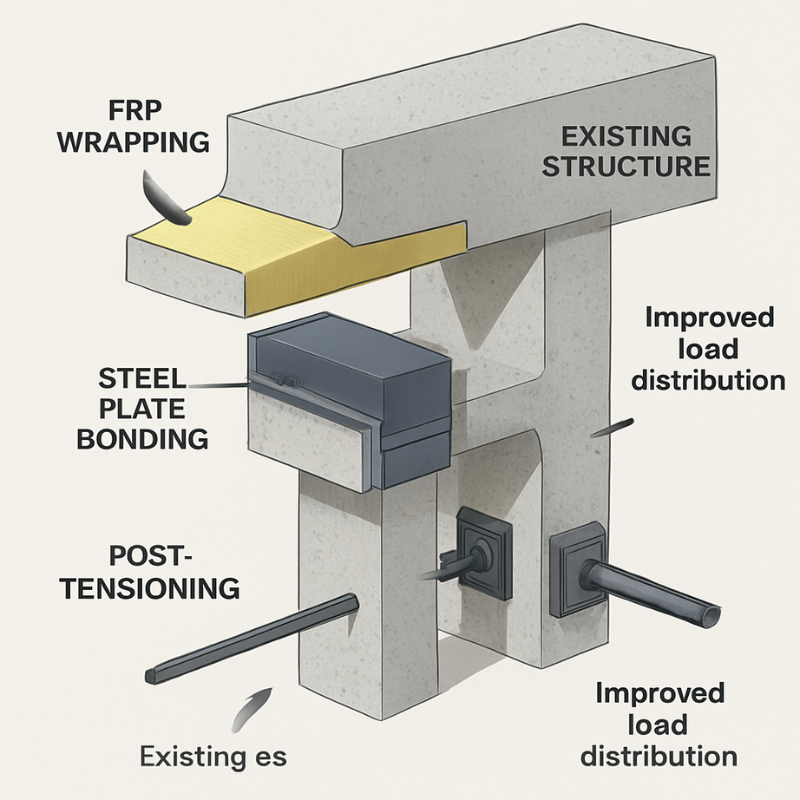 FRP WRAPPING

EXISTING STRUCTURE

Improved load distribution

STEEL PLATE BONDING

POST-TENSIONING

Existing es

Improved load distribution